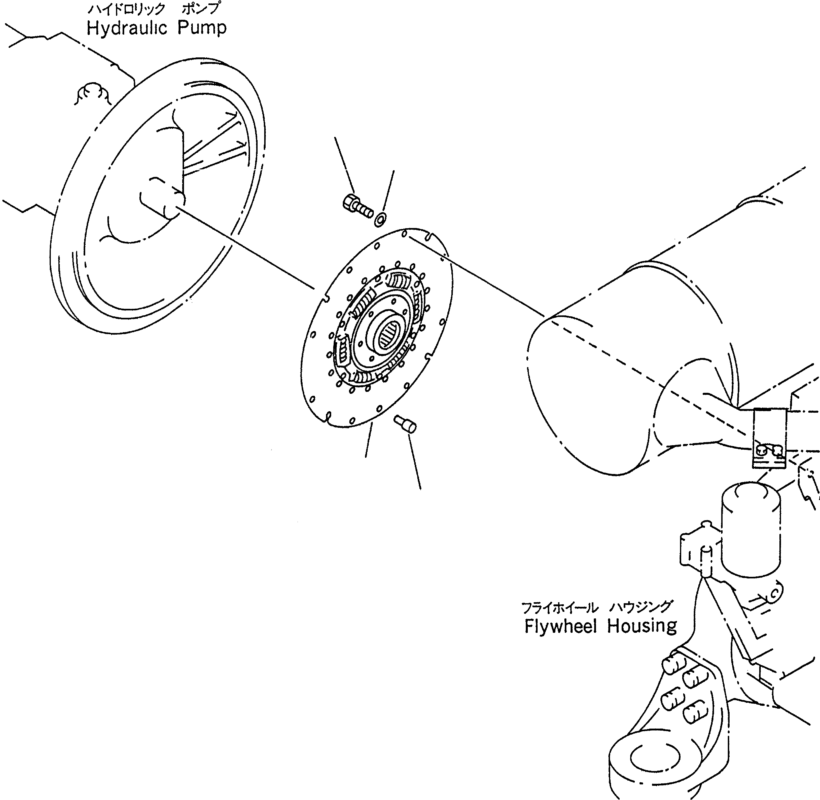 ハイドロリック ポンプ
Hydraulic Pump

フライホイール ハウジング
Flywheel Housing